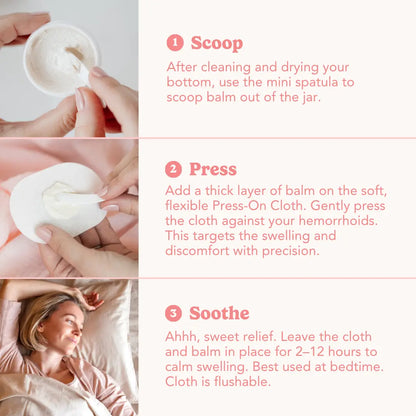 1 Scoop

After cleaning and drying your bottom, use the mini spatula to scoop balm out of the jar.

2 Press

Add a thick layer of balm on the soft, flexible Press-On Cloth. Gently press the cloth against your hemorrhoids. This targets the swelling and discomfort with precision.

3 Soothe

Ahhh, sweet relief. Leave the cloth and balm in place for 2–12 hours to calm swelling. Best used at bedtime. Cloth is flushable.