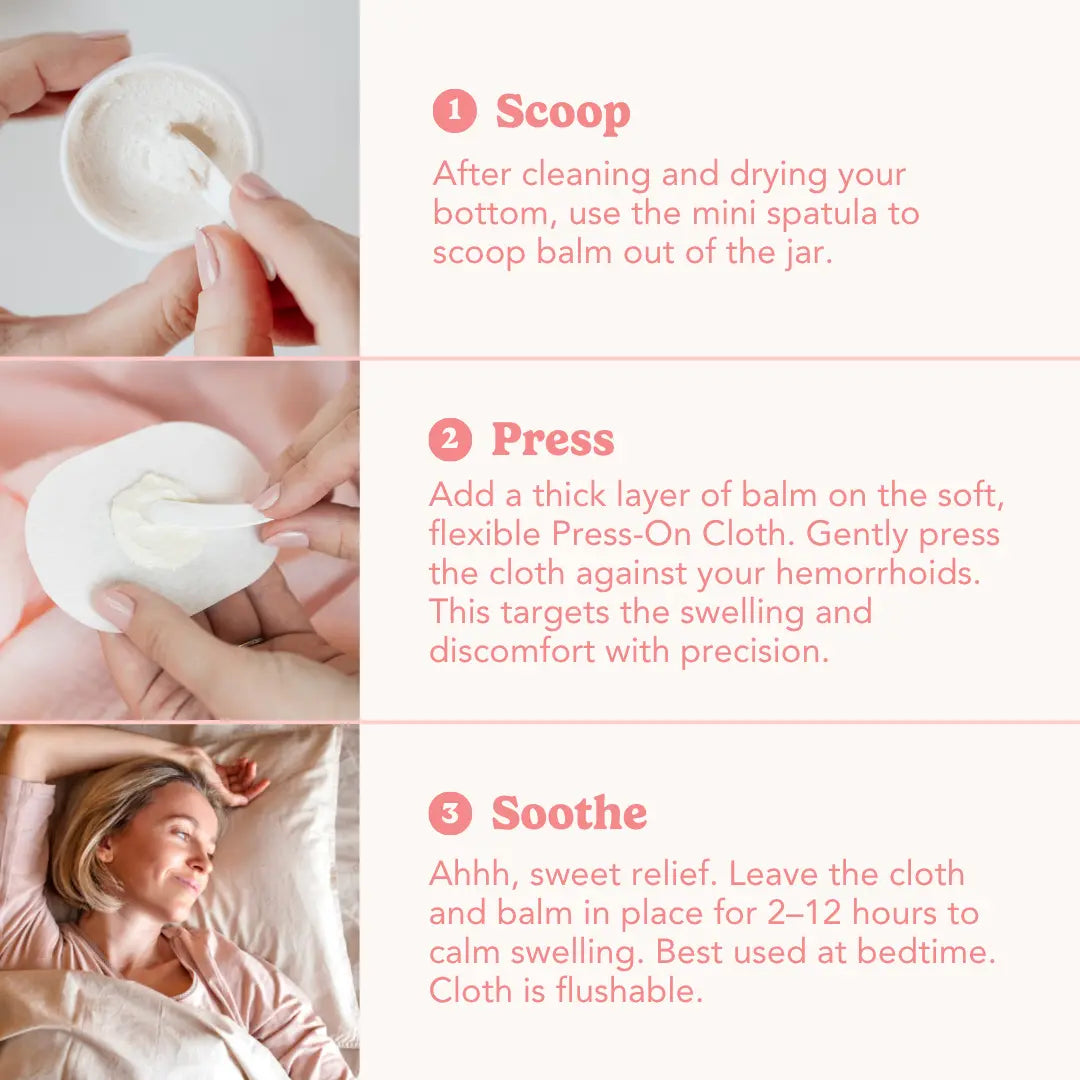 1 Scoop

After cleaning and drying your bottom, use the mini spatula to scoop balm out of the jar.

2 Press

Add a thick layer of balm on the soft, flexible Press-On Cloth. Gently press the cloth against your hemorrhoids. This targets the swelling and discomfort with precision.

3 Soothe

Ahhh, sweet relief. Leave the cloth and balm in place for 2–12 hours to calm swelling. Best used at bedtime. Cloth is flushable.